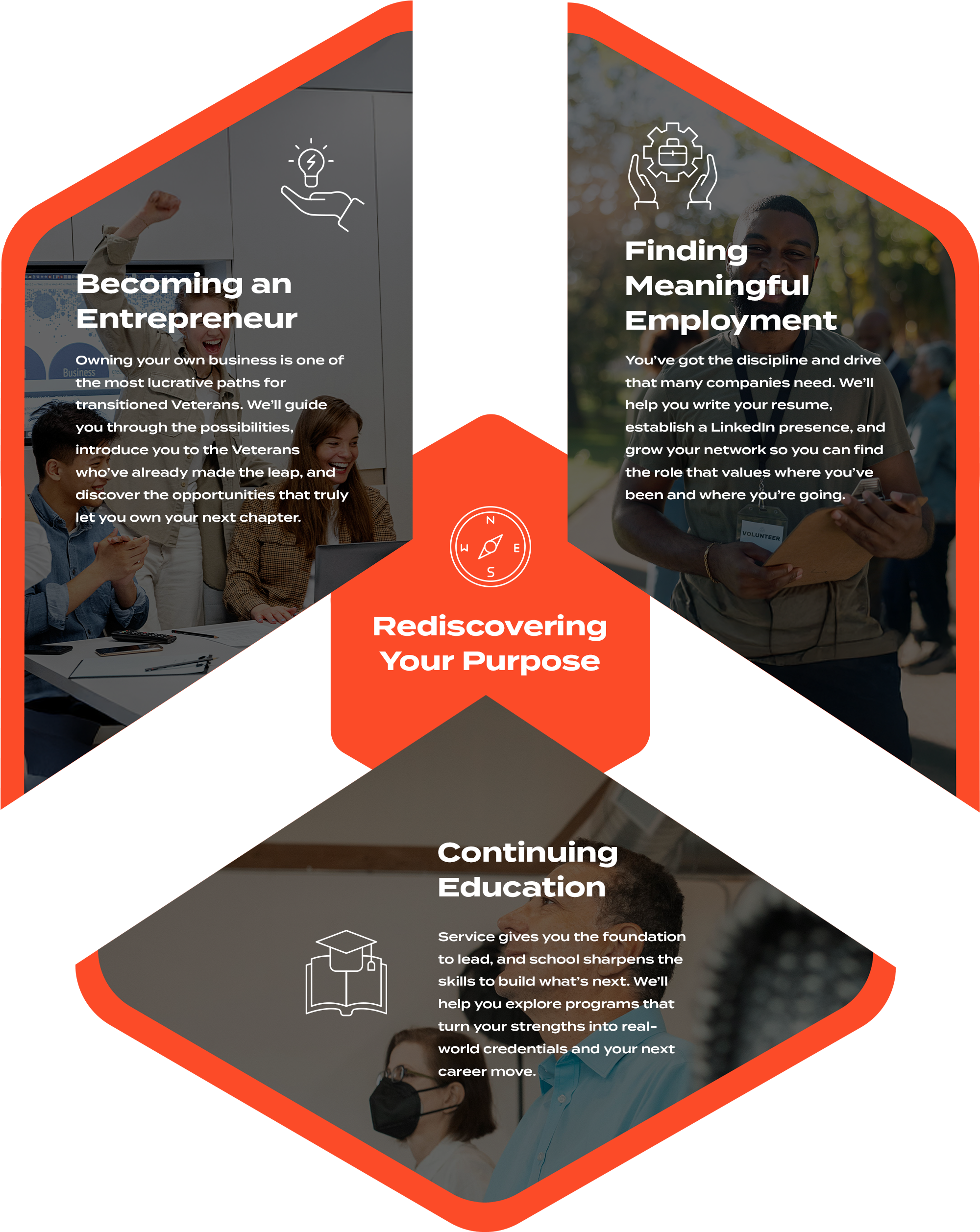 Becoming an Entrepreneur

Owning your own business is one of the most lucrative paths for transitioned Veterans. We'll guide you through the possibilities, introduce you to the Veterans who've already made the leap, and discover the opportunities that truly let you own your next chapter.

Business

Finding Meaningful Employment

You've got the discipline and drive that many companies need. We'll help you write your resume, establish a LinkedIn presence, and grow your network so you can find the role that values where you've been and where you're going.

VOLUNTEER

N
W E
S

Rediscovering Your Purpose

Continuing Education

Service gives you the foundation to lead, and school sharpens the skills to build what's next. We'll help you explore programs that turn your strengths into real-world credentials and your next career move.